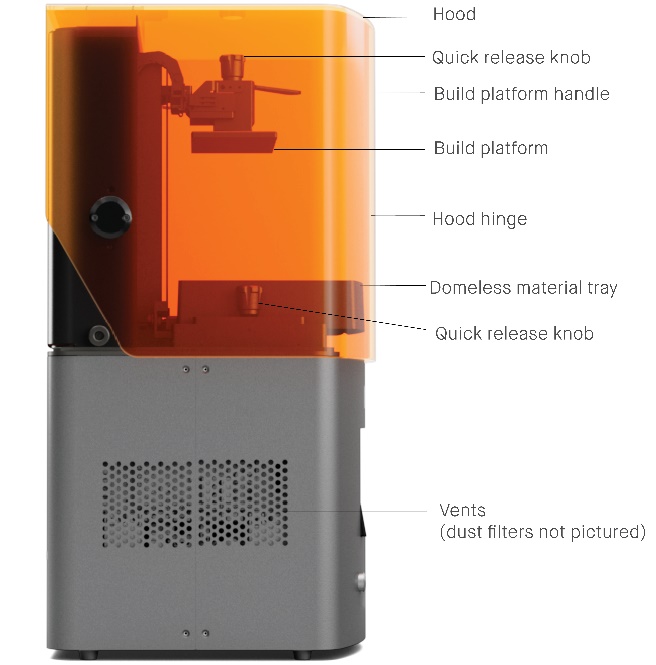 Hood
Quick release knob
Build platform handle
Build platform
Hood hinge
Domeless material tray
Quick release knob
Vents
(dust filters not pictured)